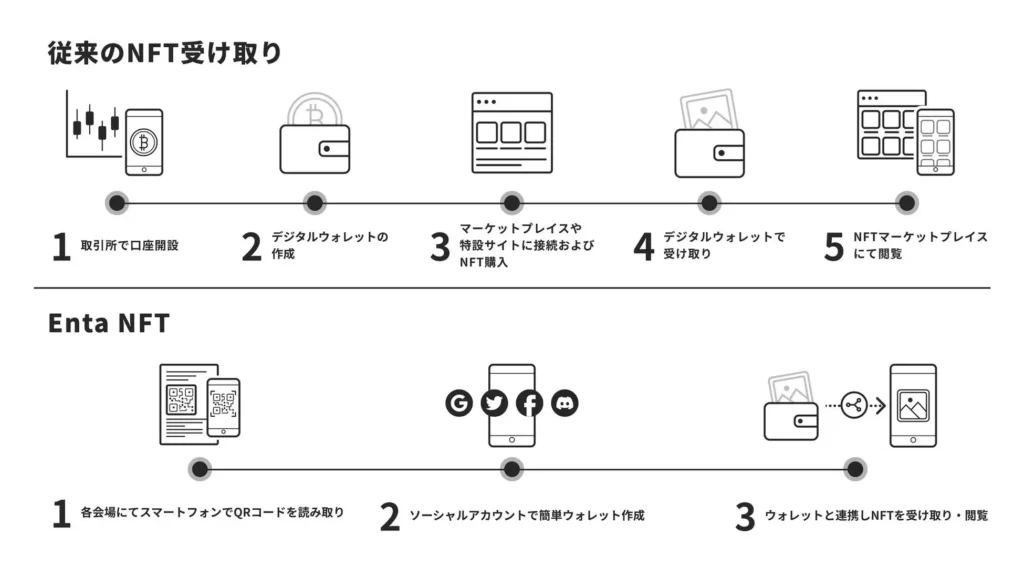 従来のNFT受け取り

1 取引所で口座開設

2 デジタルウォレットの作成

3 マーケットプレイスや特設サイトに接続およびNFT購入

4 デジタルウォレットで受け取り

5 NFTマーケットプレイスにて閲覧

Enta NFT

1 各会場にてスマートフォンでQRコードを読み取り

2 ソーシャルアカウントで簡単ウォレット作成

3 ウォレットと連携しNFTを受け取り・閲覧